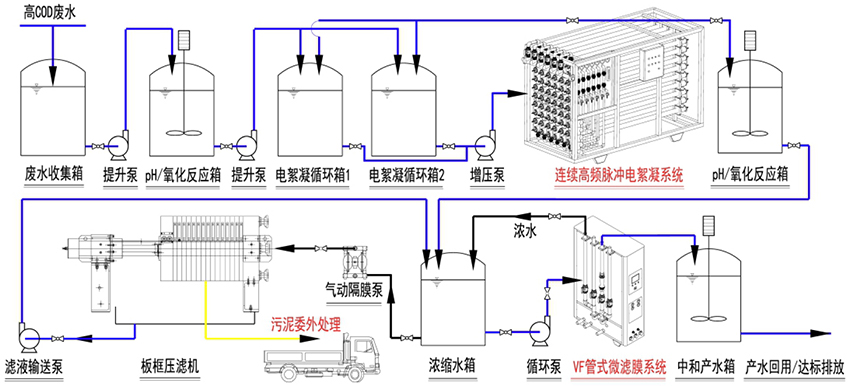 高COD废水

废水收集箱

提升泵

pH/氧化反应箱

提升泵

电絮凝循环箱1

电絮凝循环箱2

增压泵

连续高频脉冲电絮凝系统

pH/氧化反应箱

浓水

气动隔膜泵

污泥委外处理

滤液输送泵

板框压滤机

浓缩水箱

循环泵

VF管式微滤膜系统

中和产水箱

产水回用/达标排放